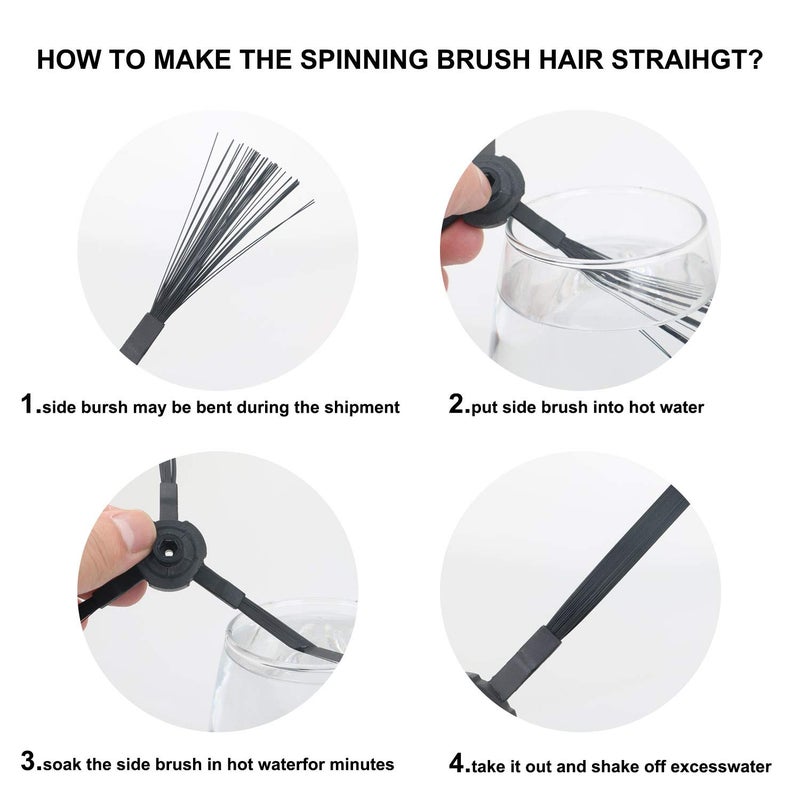 HOW TO MAKE THE SPINNING BRUSH HAIR STRAIHGT?

1.side bursh may be bent during the shipment

2.put side brush into hot water

3.soak the side brush in hot waterfor minutes

4.take it out and shake off excesswater